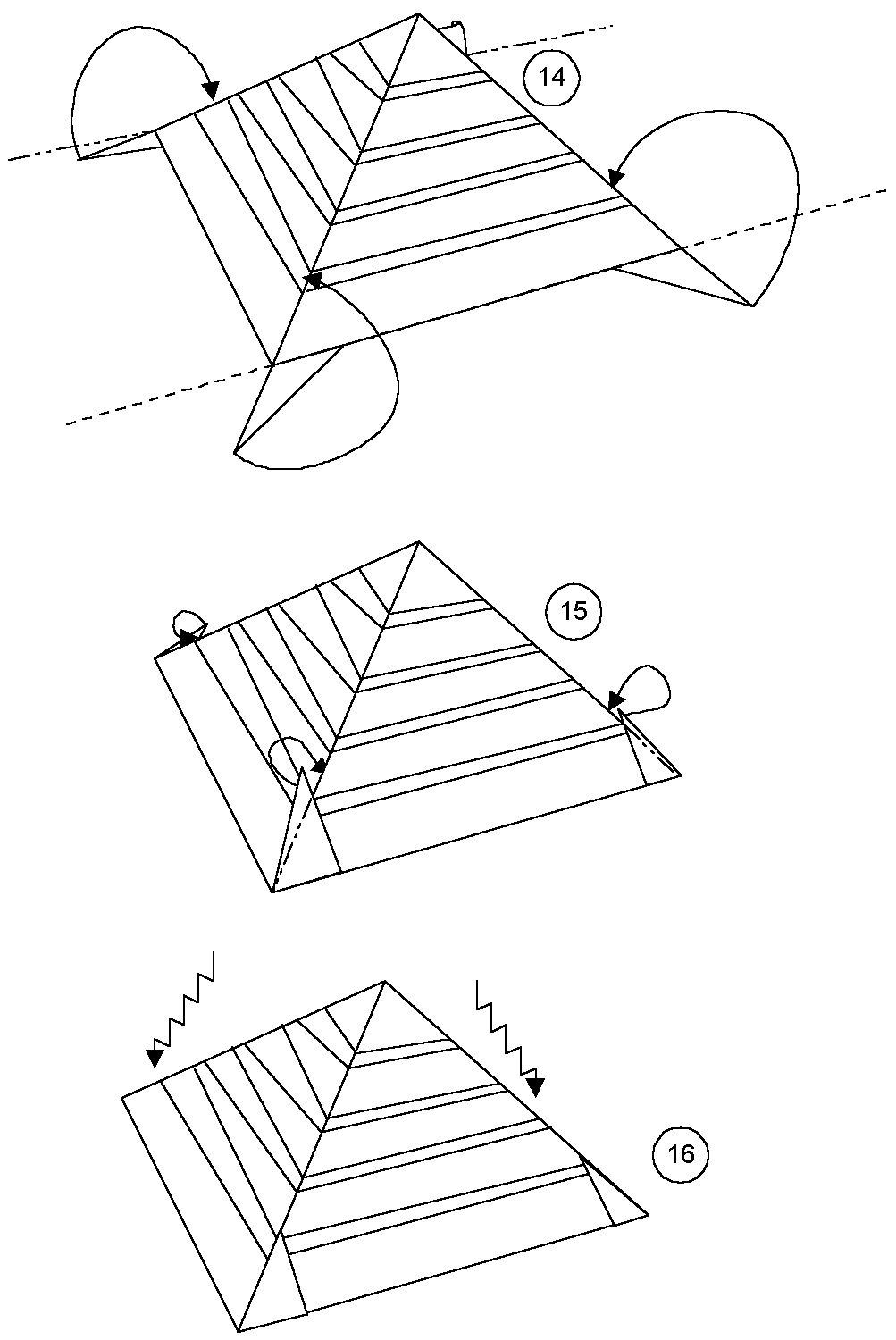 14

15

16