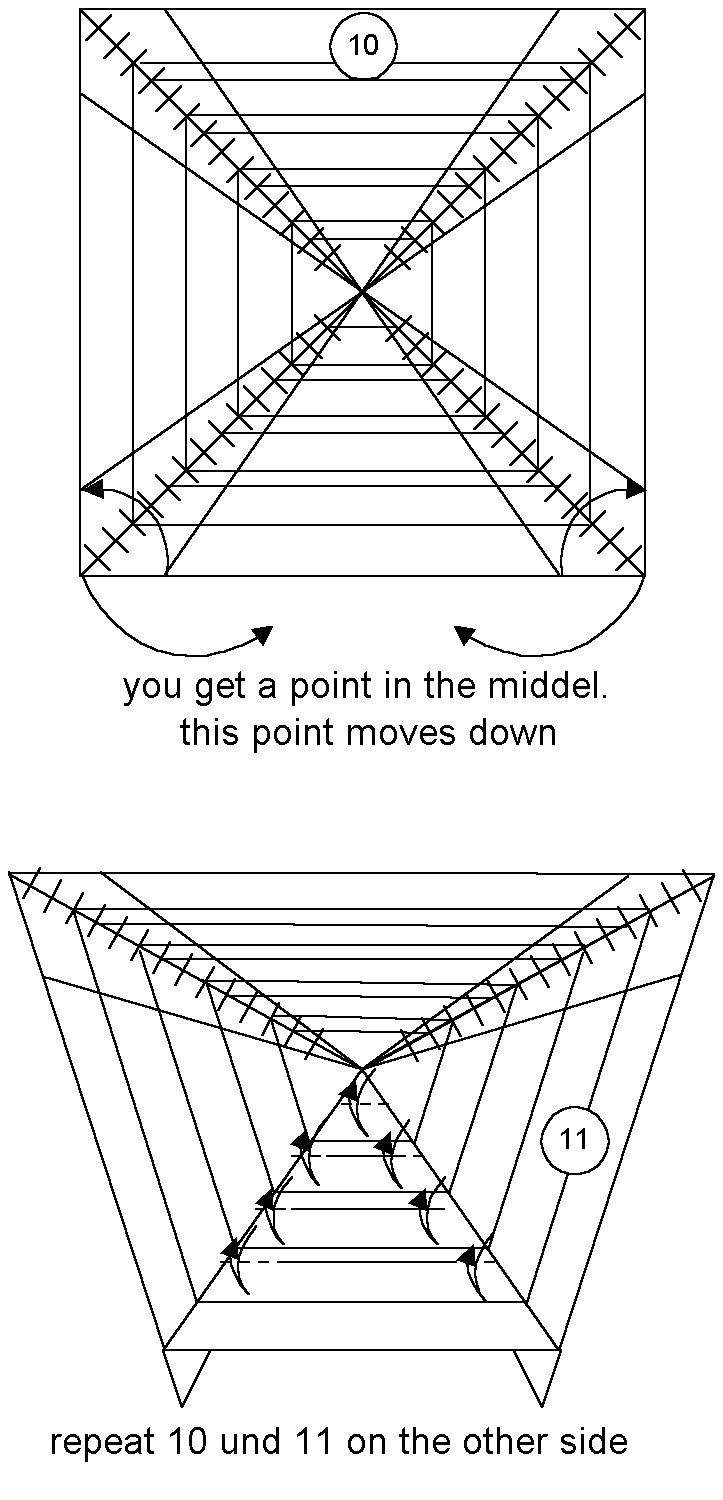 10

you get a point in the middel. this point moves down

11

repeat 10 und 11 on the other side