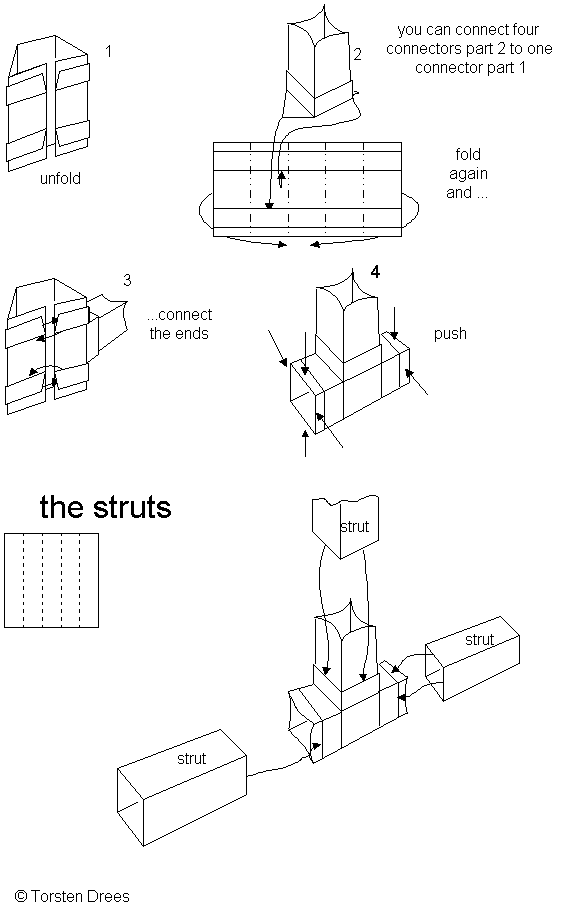 1

unfold

2

you can connect four connectors part 2 to one connector part 1

fold again and ...

3

...connect the ends

4

push

the struts

strut

strut

strut

© Torsten Drees