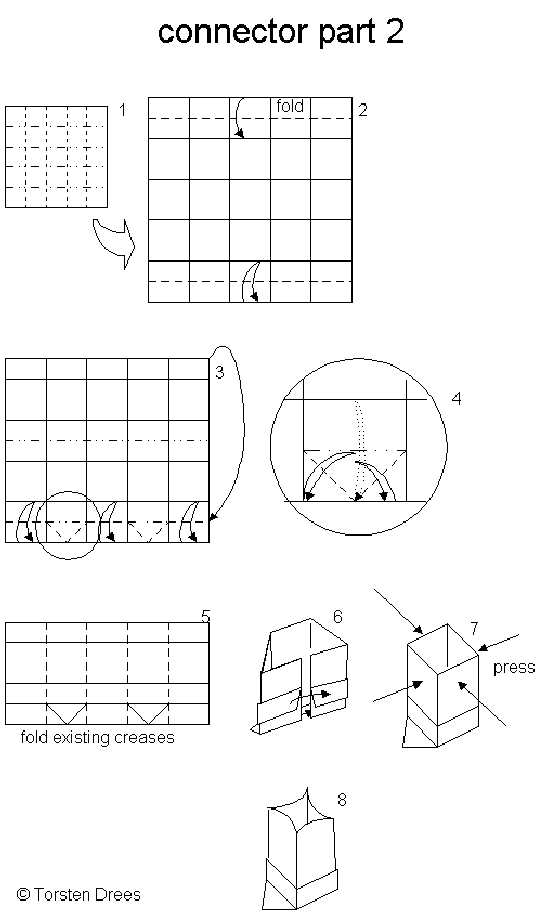 connector part 2

1

fold

2

3

4

5

fold existing creases

6

7

press

8

© Torsten Drees